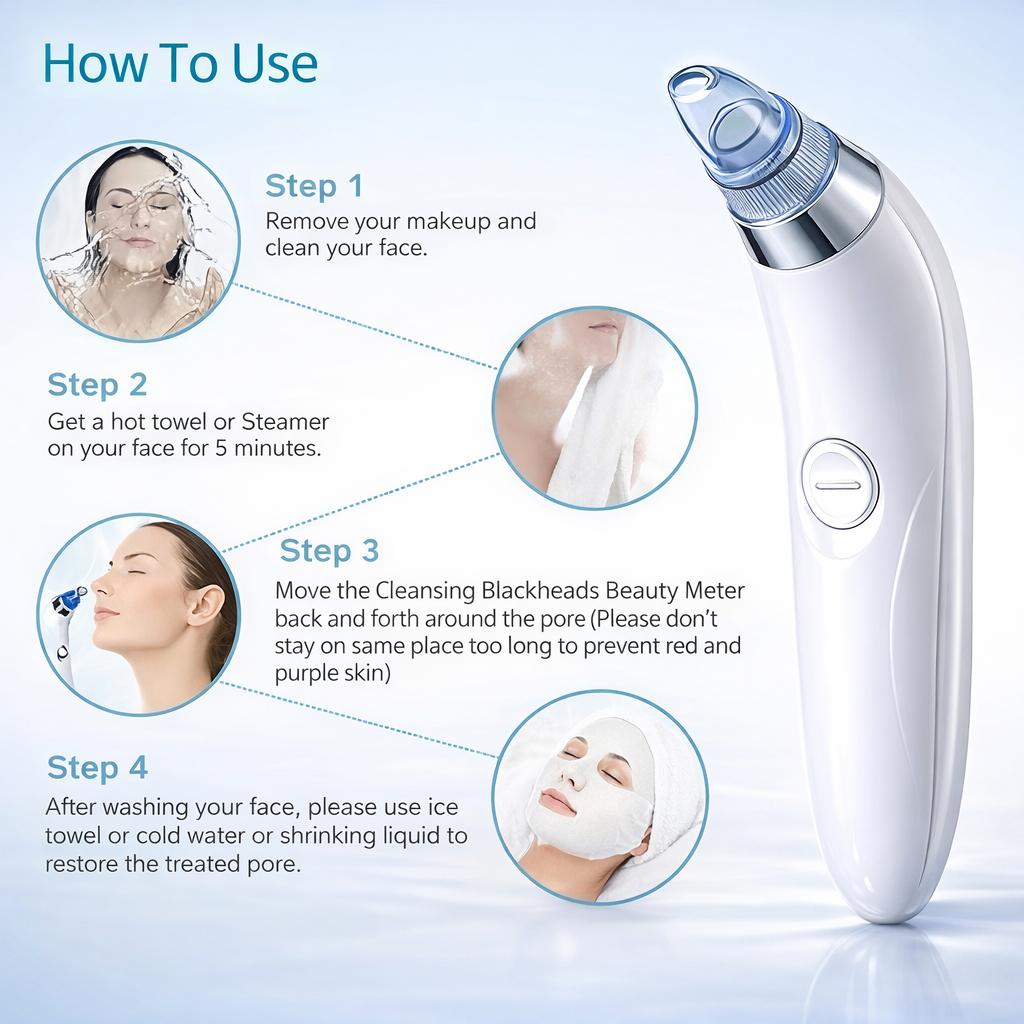 How To Use

Step 1
Remove your makeup and clean your face.

Step 2
Get a hot towel or Steamer on your face for 5 minutes.

Step 3
Move the Cleansing Blackheads Beauty Meter back and forth around the pore (Please don't stay on same place too long to prevent red and purple skin)

Step 4
After washing your face, please use ice towel or cold water or shrinking liquid to restore the treated pore.